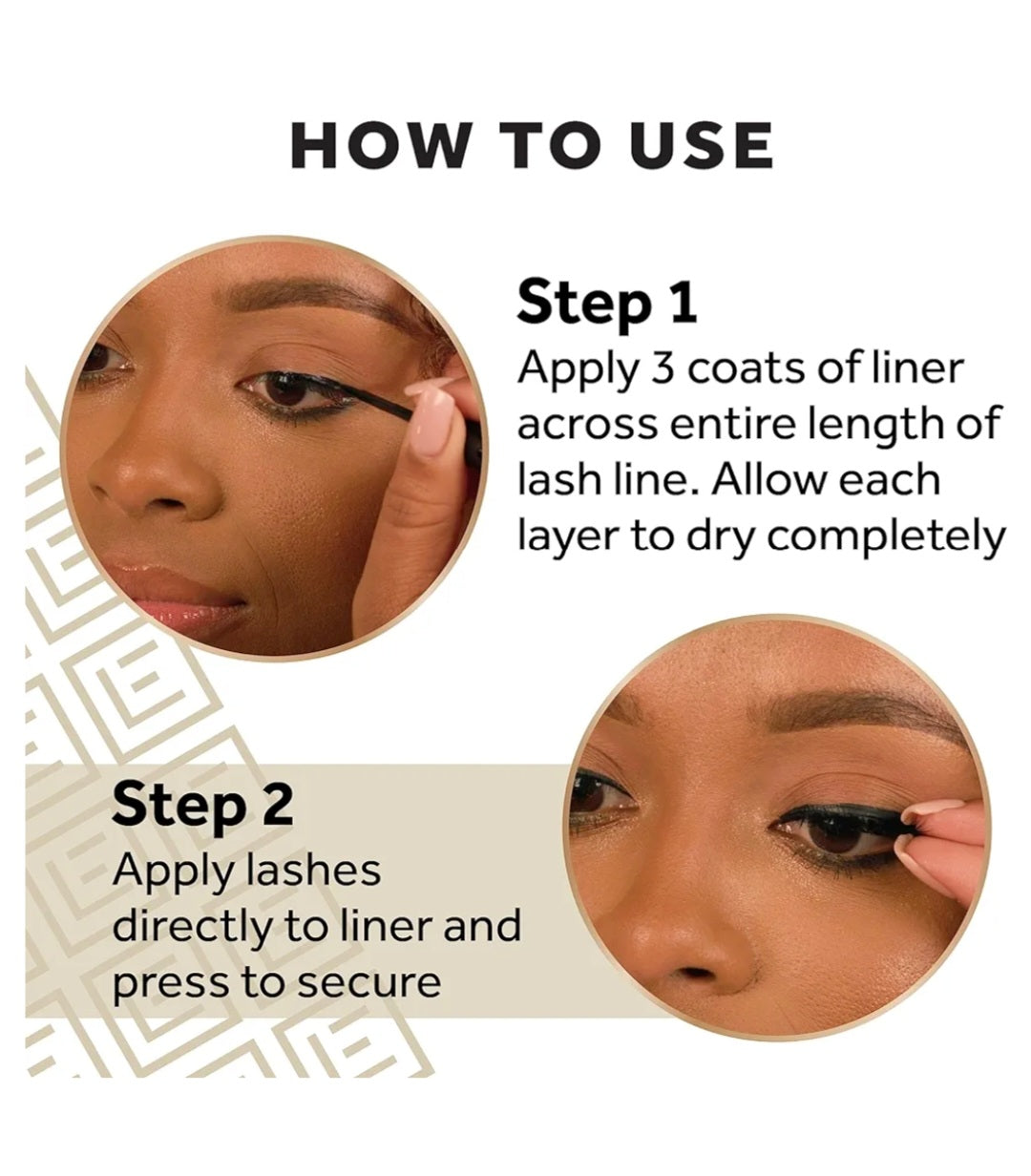 HOW TO USE

Step 1
Apply 3 coats of liner across entire length of lash line. Allow each layer to dry completely

Step 2
Apply lashes directly to liner and press to secure